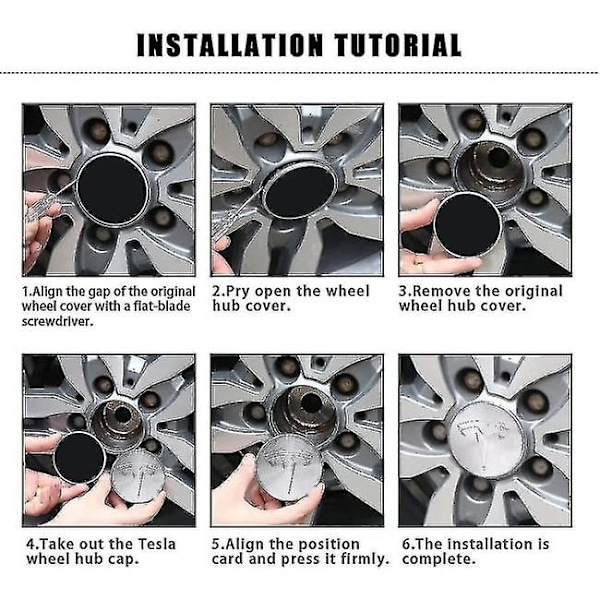 INSTALLATION TUTORIAL

1.Align the gap of the original wheel cover with a flat-blade screwdriver.

2.Pry open the wheel hub cover.

3.Remove the original wheel hub cover.

4.Take out the Tesla wheel hub cap.

5.Align the position card and press it firmly.

6.The installation is complete.