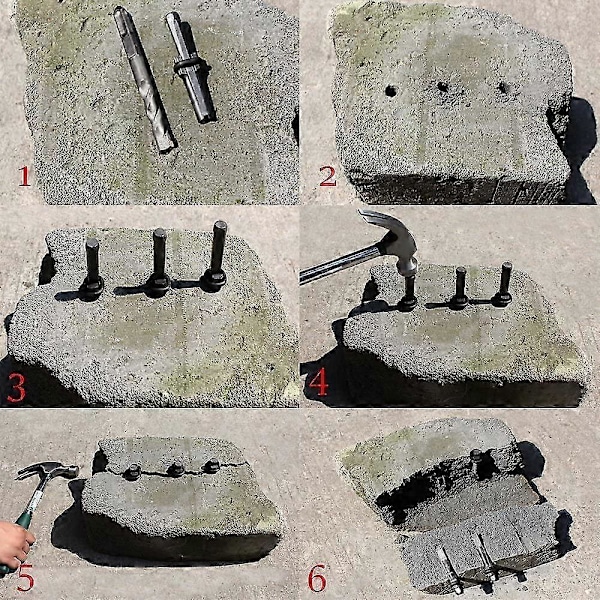 1
2
3
4
5
6