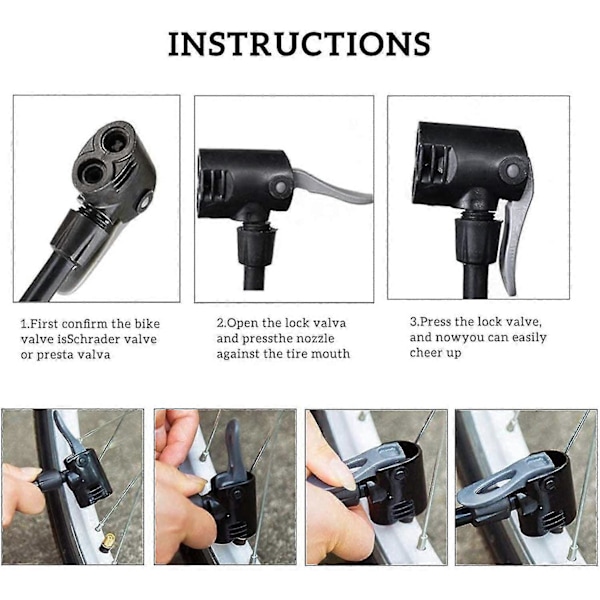 INSTRUCTIONS

1.First confirm the bike valve isSchrader valve or presta valva

2.Open the lock valva and pressthe nozzle against the tire mouth

3.Press the lock valve, and nowyou can easily cheer up