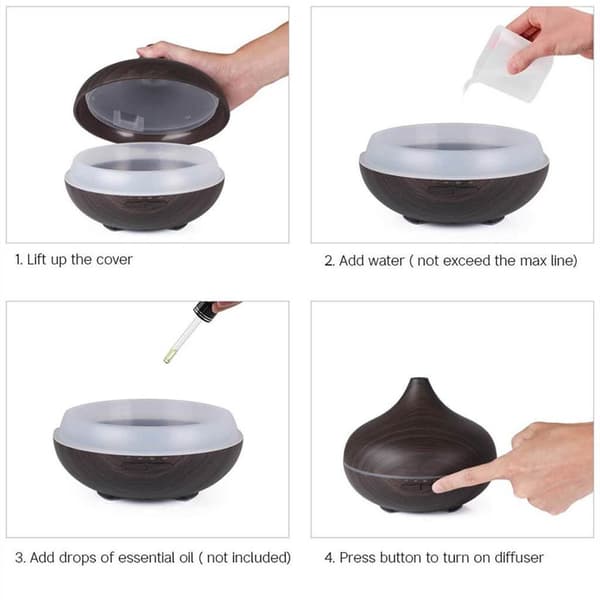 1. Lift up the cover

2. Add water ( not exceed the max line)

3. Add drops of essential oil ( not included)

4. Press button to turn on diffuser