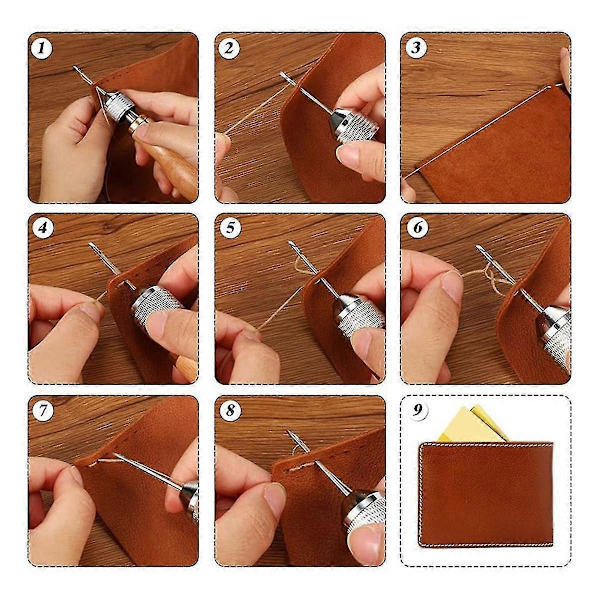 1
2
3
4
5
6
7
8
9