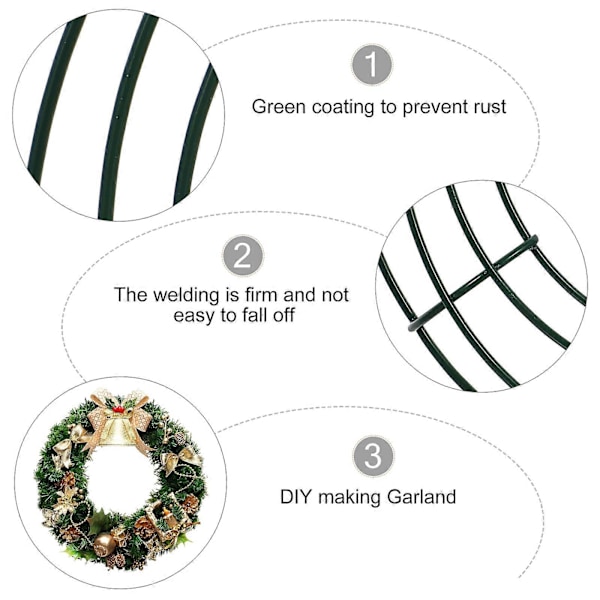 1

Green coating to prevent rust

2

The welding is firm and not easy to fall off

3

DIY making Garland