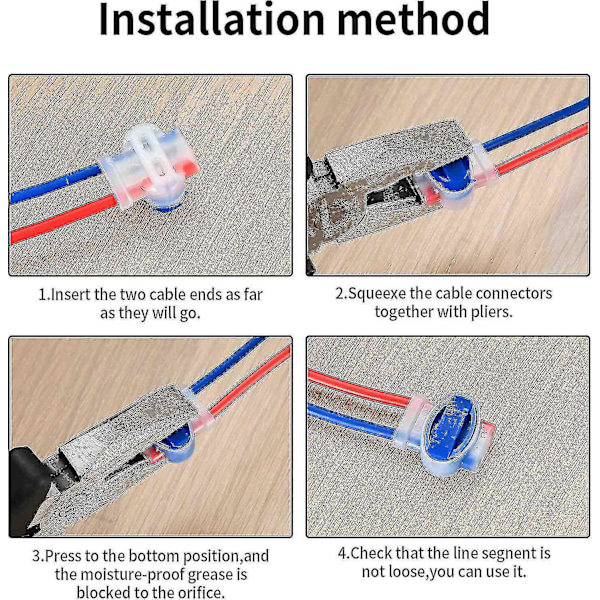 Installation method

1.Insert the two cable ends as far as they will go.

2.Squeexe the cable connectors together with pliers.

3.Press to the bottom position,and the moisture-proof grease is blocked to the orifice.

4.Check that the line segnent is not loose,you can use it.