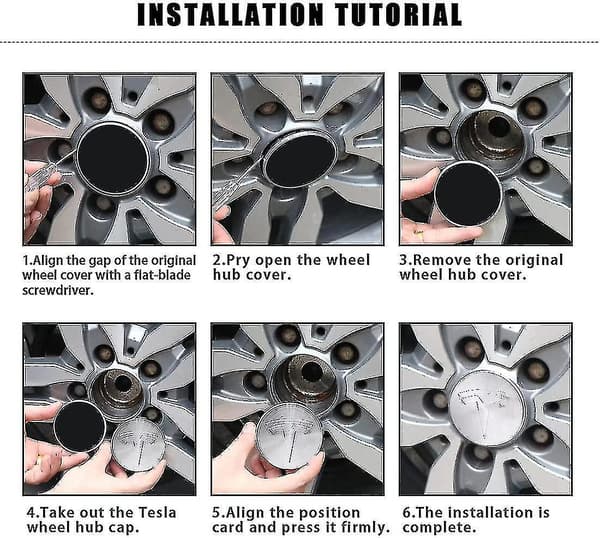 INSTALLATION TUTORIAL

1.Align the gap of the original wheel cover with a flat-blade screwdriver.

2.Pry open the wheel hub cover.

3.Remove the original wheel hub cover.

4.Take out the Tesla wheel hub cap.

5.Align the position card and press it firmly.

6.The installation is complete.