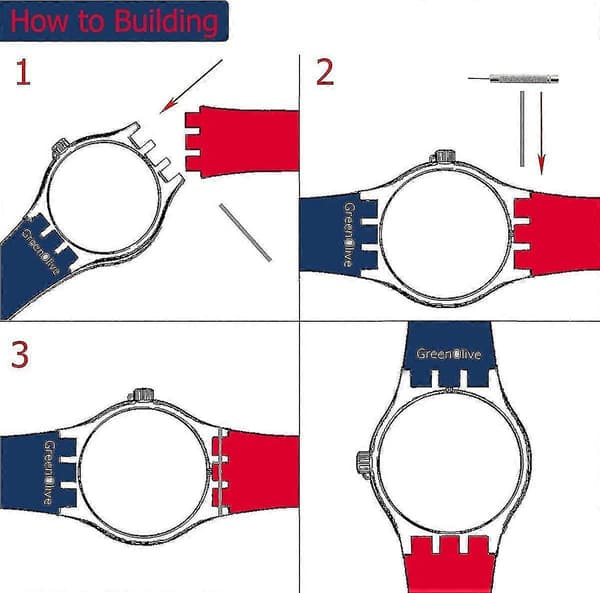 How to Building

1

GreenOlive

2

GreenOlive

3

GreenOlive

GreenOlive