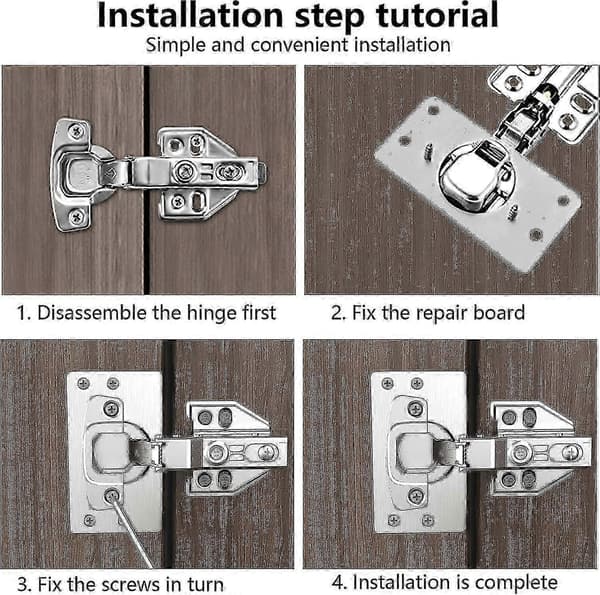 Installation step tutorial
Simple and convenient installation

1. Disassemble the hinge first

2. Fix the repair board

3. Fix the screws in turn

4. Installation is complete