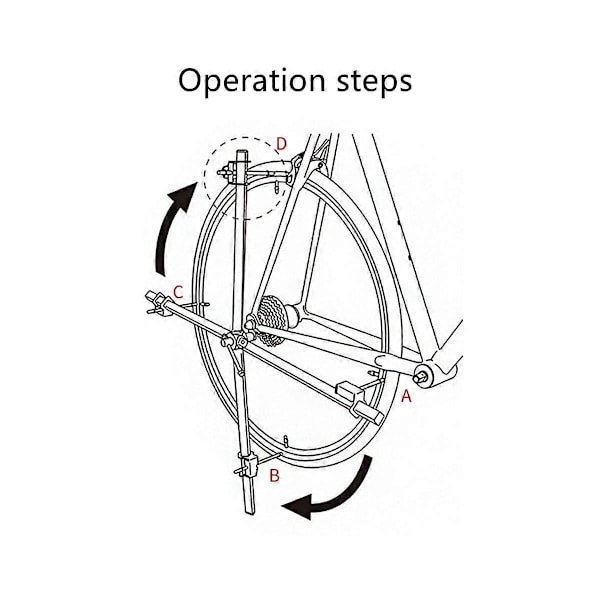 Operation steps

D

C

A

B