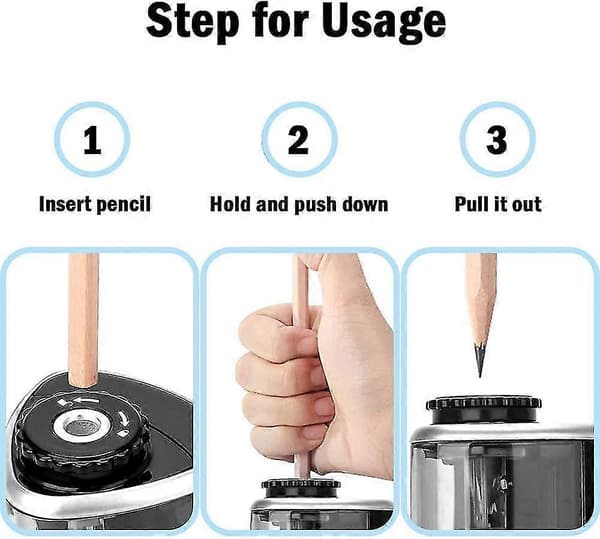 Step for Usage

1

Insert pencil

2

Hold and push down

3

Pull it out