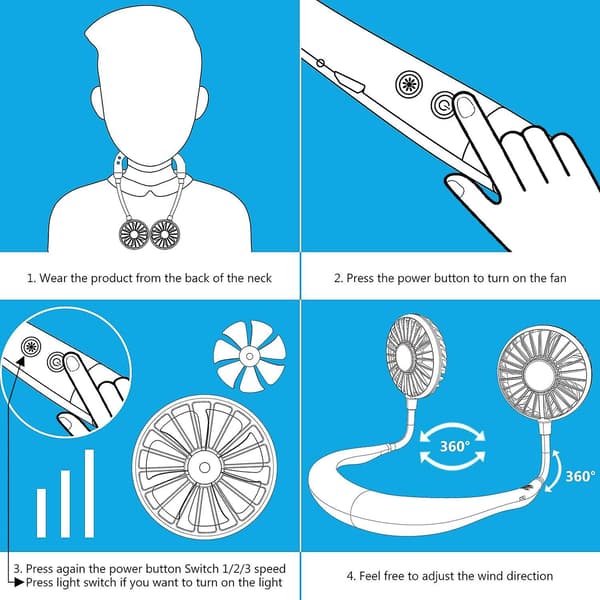 1. Wear the product from the back of the neck

2. Press the power button to turn on the fan

3. Press again the power button Switch 1/2/3 speed
Press light switch if you want to turn on the light

360°

360°

4. Feel free to adjust the wind direction