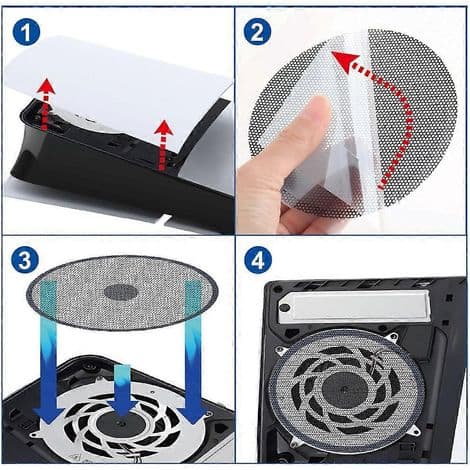 1
2
3
4