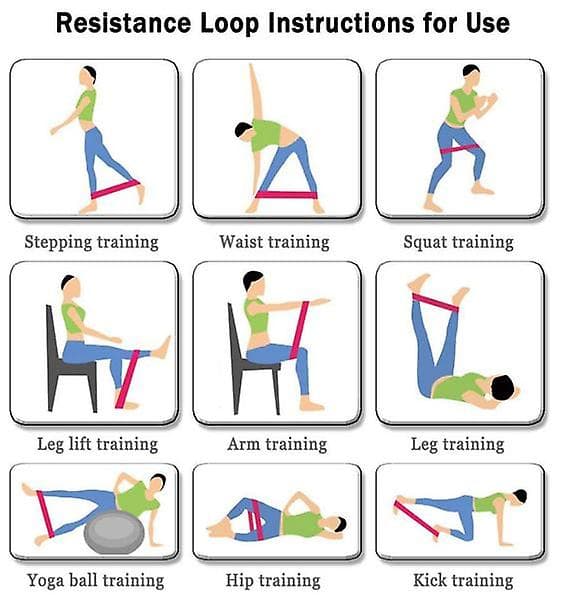 Resistance Loop Instructions for Use

Stepping training

Waist training

Squat training

Leg lift training

Arm training

Leg training

Yoga ball training

Hip training

Kick training