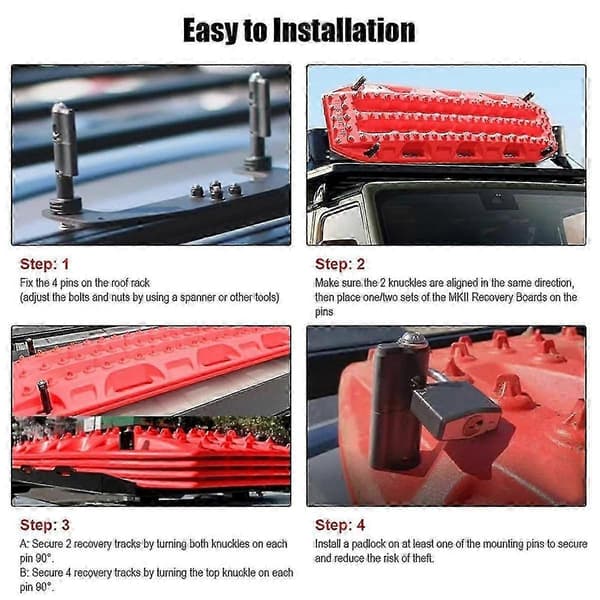 Easy to Installation

Step: 1
Fix the 4 pins on the roof rack
(adjust the bolts and nuts by using a spanner or other tools)

Step: 2
Make sure the 2 knuckles are aligned in the same direction, then place one/two sets of the MKII Recovery Boards on the pins

Step: 3
A: Secure 2 recovery tracks by turning both knuckles on each pin 90°.
B: Secure 4 recovery tracks by turning the top knuckle on each pin 90°.

Step: 4
Install a padlock on at least one of the mounting pins to secure and reduce the risk of theft.