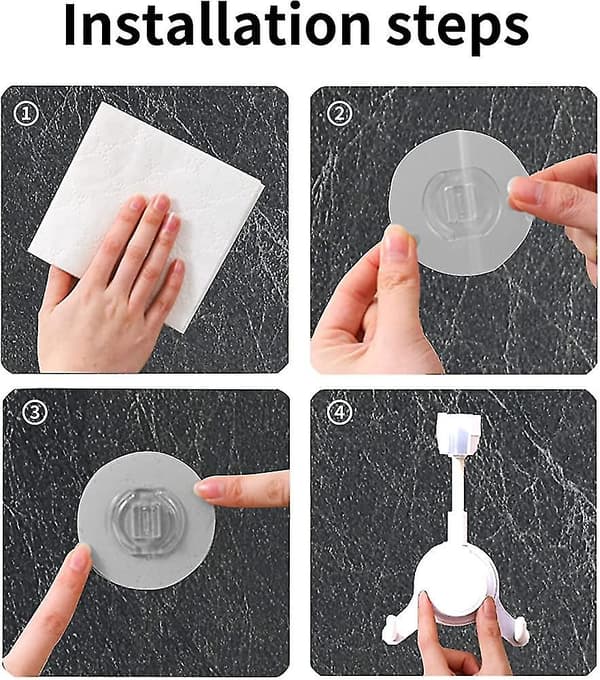 Installation steps

①

②

③

④