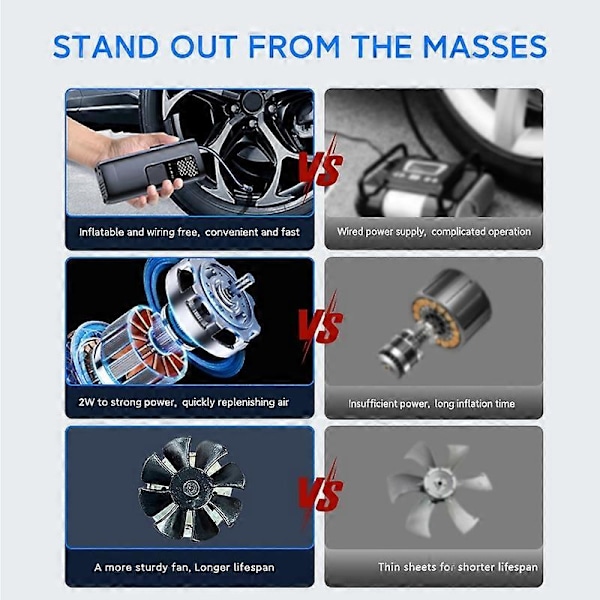 STAND OUT FROM THE MASSES

Inflatable and wiring free, convenient and fast

VS

Wired power supply, complicated operation

2W to strong power, quickly replenishing air

VS

Insufficient power, long inflation time

A more sturdy fan, Longer lifespan

VS

Thin sheets for shorter lifespan