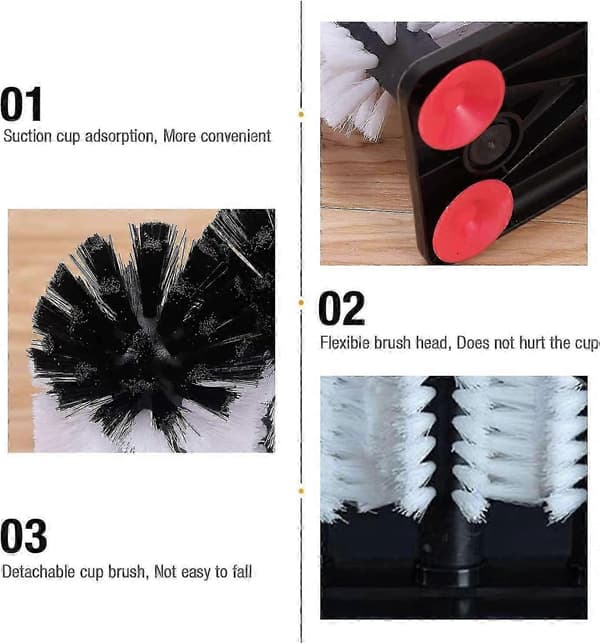 01
Suction cup adsorption, More convenient

02
Flexibie brush head, Does not hurt the cup

03
Detachable cup brush, Not easy to fall