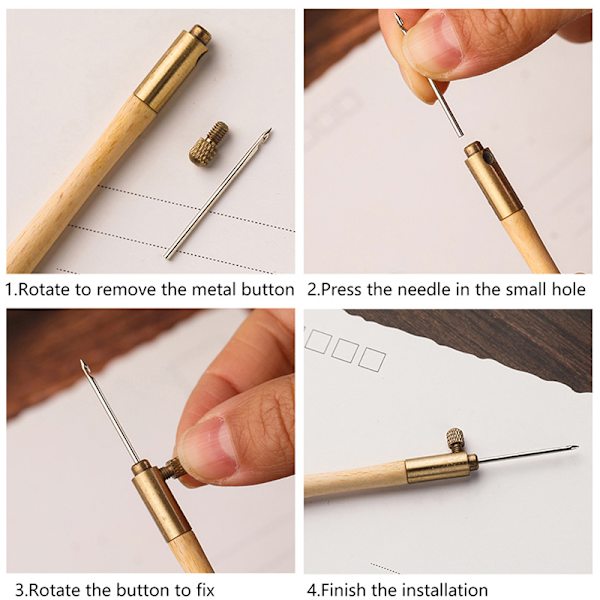 1.Rotate to remove the metal button

2.Press the needle in the small hole

3.Rotate the button to fix

4.Finish the installation