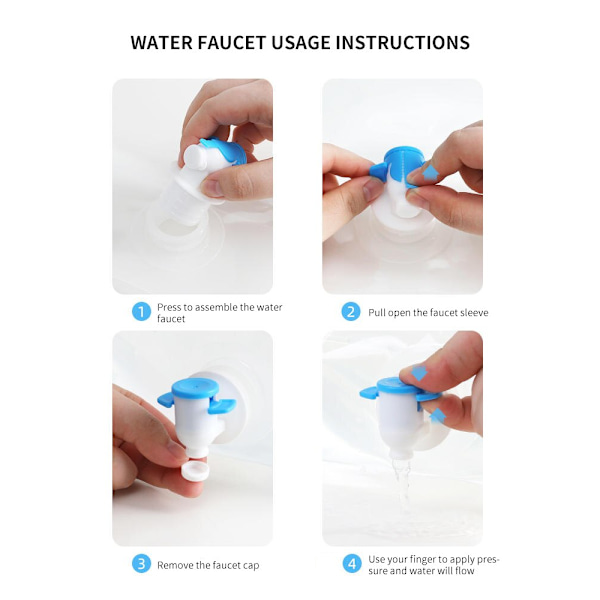 WATER FAUCET USAGE INSTRUCTIONS

1 Press to assemble the water faucet

2 Pull open the faucet sleeve

3 Remove the faucet cap

4 Use your finger to apply pressure and water will flow