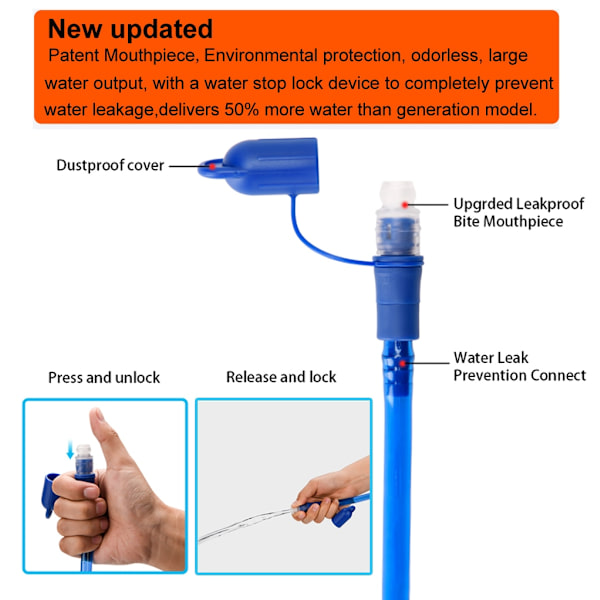 New updated

Patent Mouthpiece, Environmental protection, odorless, large water output, with a water stop lock device to completely prevent water leakage,delivers 50% more water than generation model.

Dustproof cover

Upgrded Leakproof Bite Mouthpiece

Water Leak Prevention Connect

Press and unlock

Release and lock