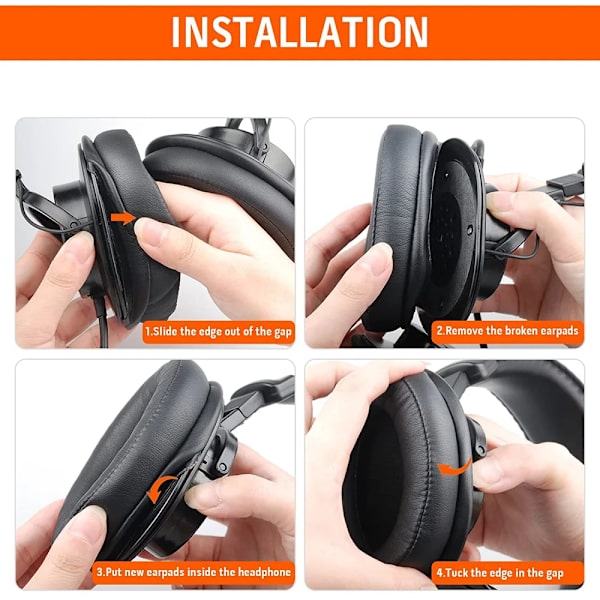 INSTALLATION

1.Slide the edge out of the gap

2.Remove the broken earpads

3.Put new earpads inside the headphone

4.Tuck the edge in the gap