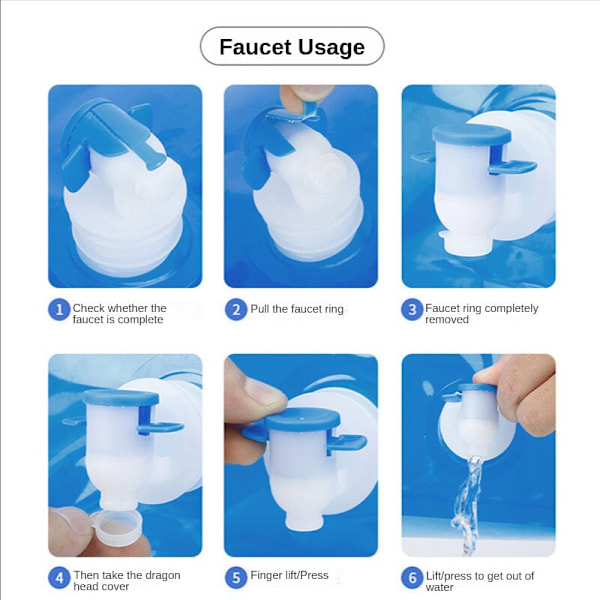 Faucet Usage

1 Check whether the faucet is complete

2 Pull the faucet ring

3 Faucet ring completely removed

4 Then take the dragon head cover

5 Finger lift/Press

6 Lift/press to get out of water