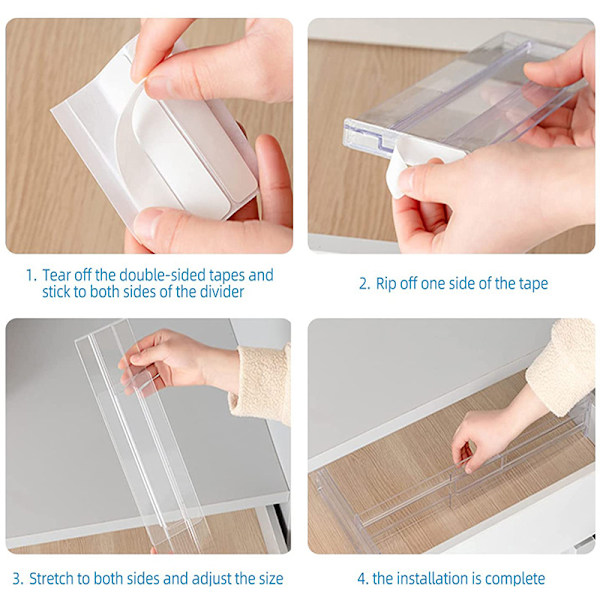 1. Tear off the double-sided tapes and stick to both sides of the divider

2. Rip off one side of the tape

3. Stretch to both sides and adjust the size

4. the installation is complete