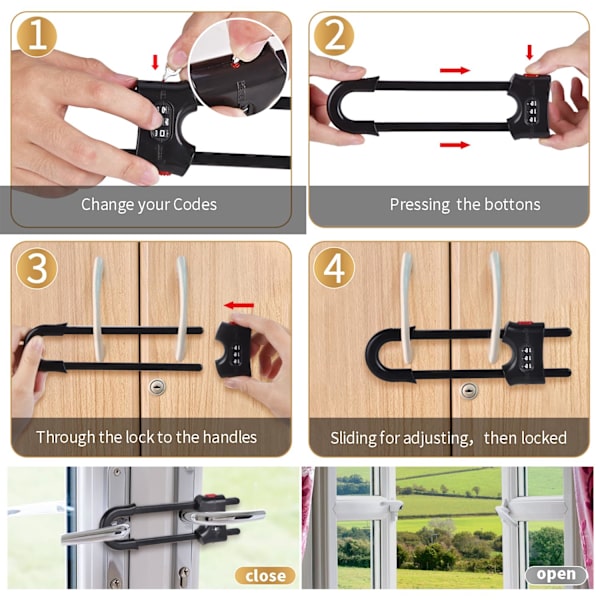 1

Change your Codes

2

Pressing the bottons

3

Through the lock to the handles

4

Sliding for adjusting, then locked

close

open