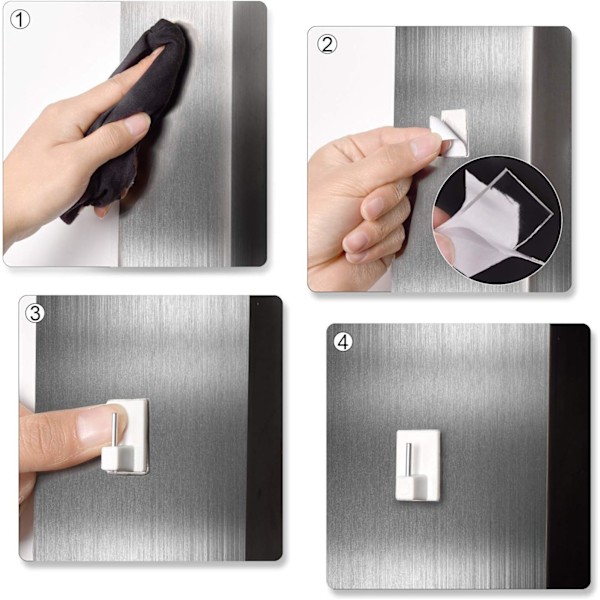 ①
②
③
④