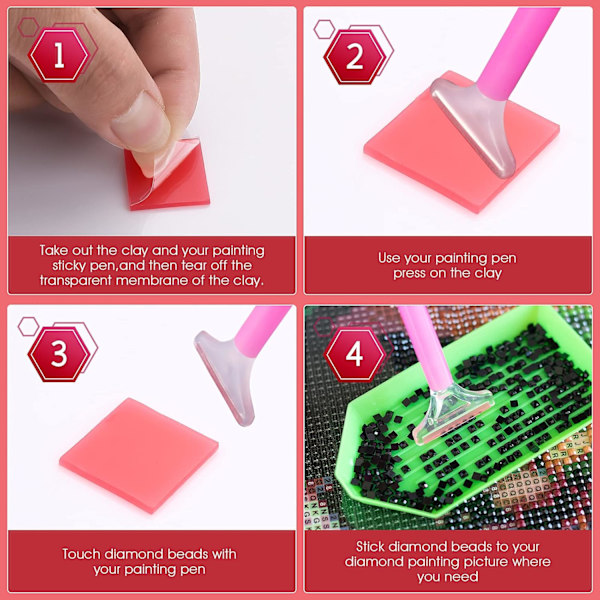 1

Take out the clay and your painting sticky pen,and then tear off the transparent membrane of the clay.

2

Use your painting pen press on the clay

3

Touch diamond beads with your painting pen

4

Stick diamond beads to your diamond painting picture where you need