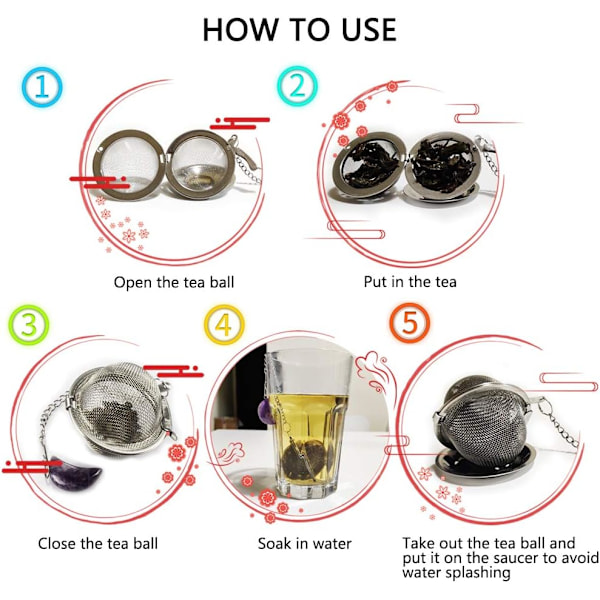 HOW TO USE

1

Open the tea ball

2

Put in the tea

3

Close the tea ball

4

Soak in water

5

Take out the tea ball and put it on the saucer to avoid water splashing