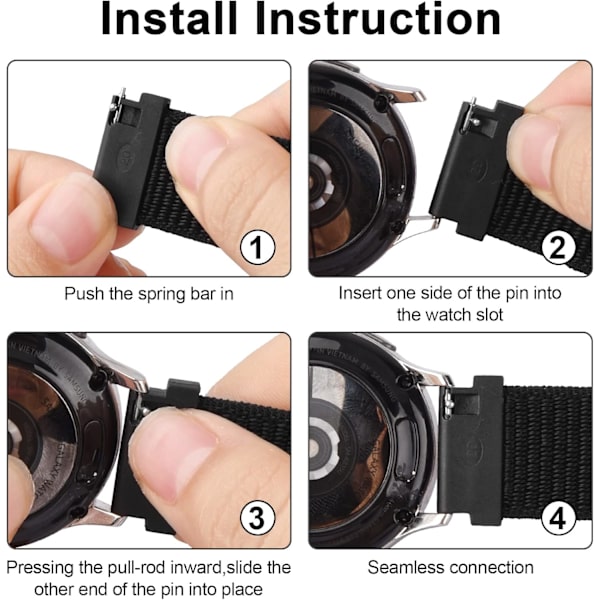 Install Instruction

1

Push the spring bar in

2

Insert one side of the pin into the watch slot

3

Pressing the pull-rod inward,slide the other end of the pin into place

4

Seamless connection