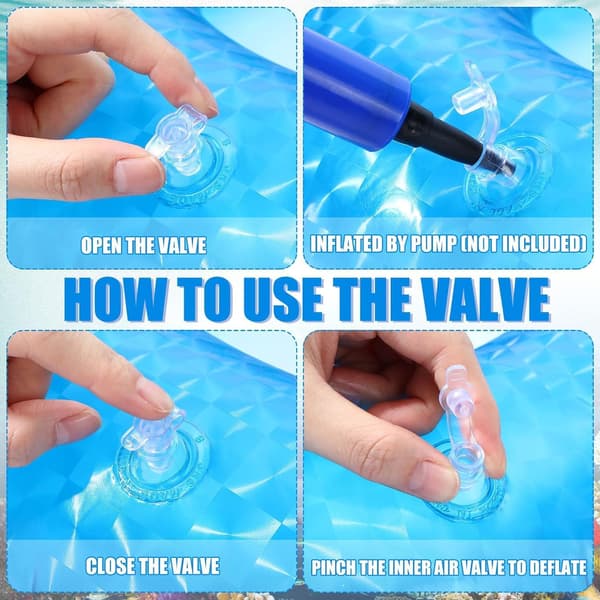 OPEN THE VALVE

INFLATED BY PUMP (NOT INCLUDED)

HOW TO USE THE VALVE

CLOSE THE VALVE

PINCH THE INNER AIR VALVE TO DEFLATE