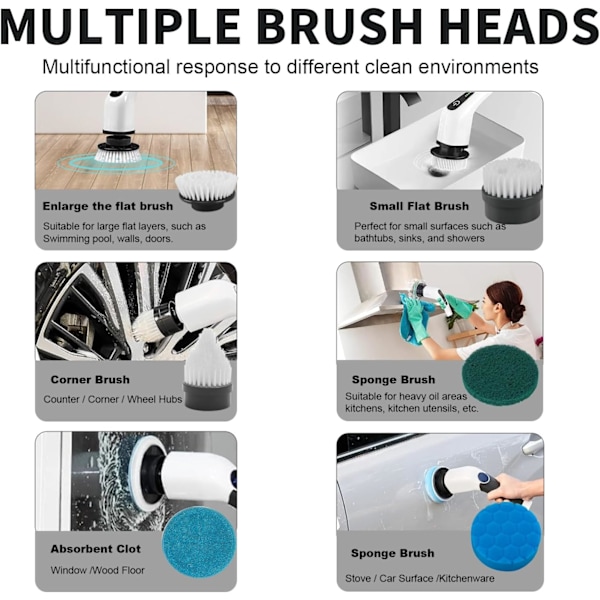 MULTIPLE BRUSH HEADS

Multifunctional response to different clean environments

Enlarge the flat brush

Suitable for large flat layers, such as Swimming pool, walls, doors.

Small Flat Brush

Perfect for small surfaces such as bathtubs, sinks, and showers

Corner Brush

Counter / Corner / Wheel Hubs

Sponge Brush

Suitable for heavy oil areas kitchens, kitchen utensils, etc.

Absorbent Clot

Window /Wood Floor

Sponge Brush

Stove / Car Surface /Kitchenware