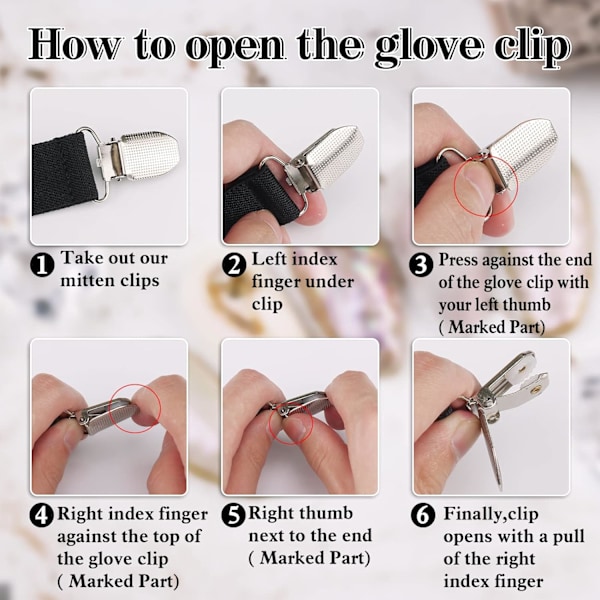 How to open the glove clip

1 Take out our mitten clips

2 Left index finger under clip

3 Press against the end of the glove clip with your left thumb ( Marked Part)

4 Right index finger against the top of the glove clip ( Marked Part)

5 Right thumb next to the end ( Marked Part)

6 Finally,clip opens with a pull of the right index finger