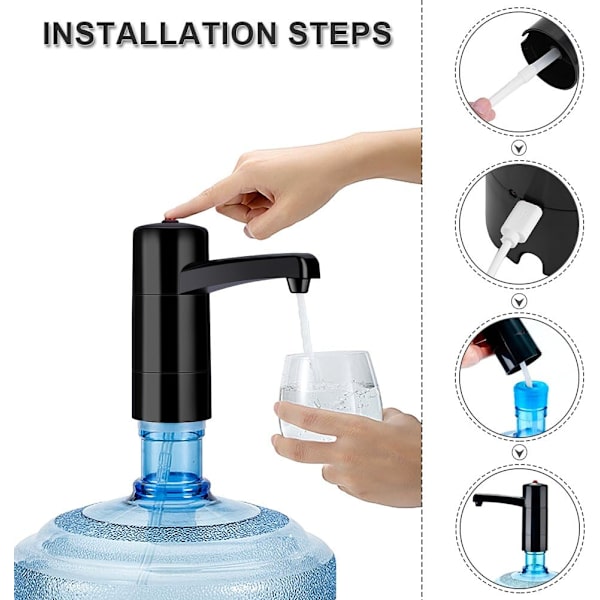 INSTALLATION STEPS