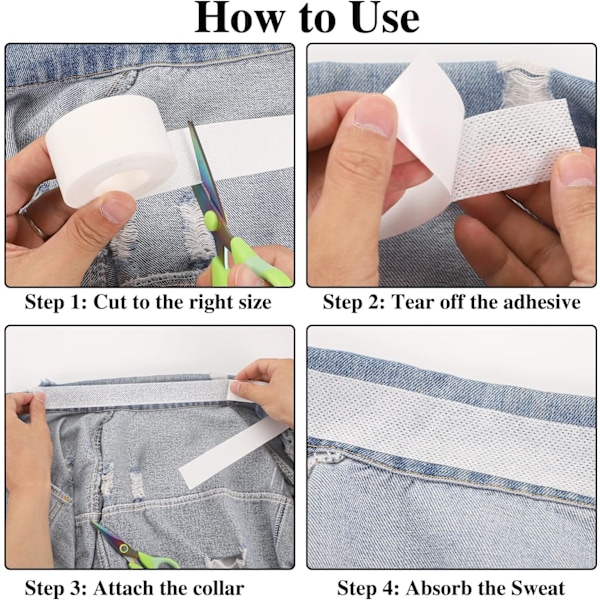 How to Use

Step 1: Cut to the right size

Step 2: Tear off the adhesive

Step 3: Attach the collar

Step 4: Absorb the Sweat