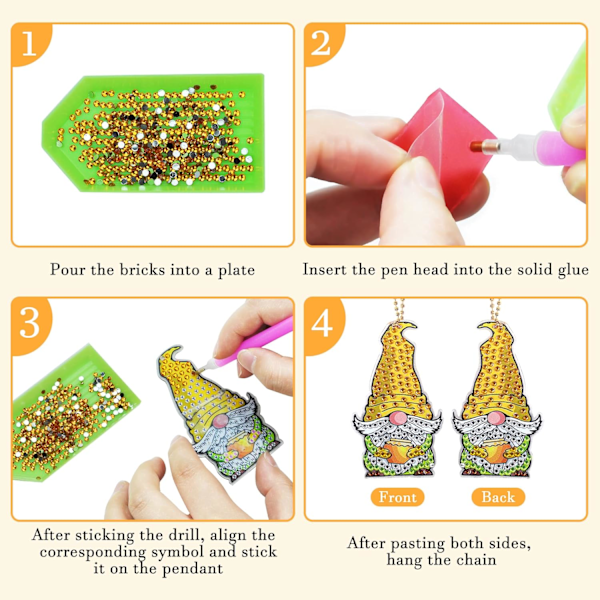 1

Pour the bricks into a plate

2

Insert the pen head into the solid glue

3

After sticking the drill, align the corresponding symbol and stick it on the pendant

4

Front

Back

After pasting both sides, hang the chain