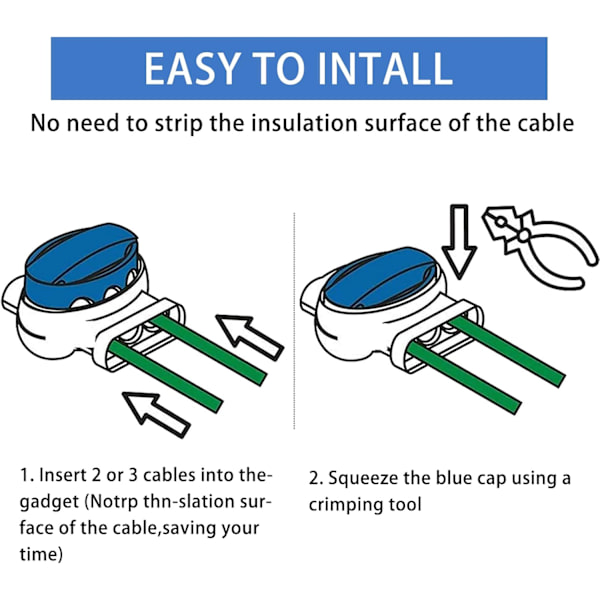 EASY TO INTALL

No need to strip the insulation surface of the cable

1. Insert 2 or 3 cables into the-gadget (Notrp thn-slation surface of the cable,saving your time)

2. Squeeze the blue cap using a crimping tool