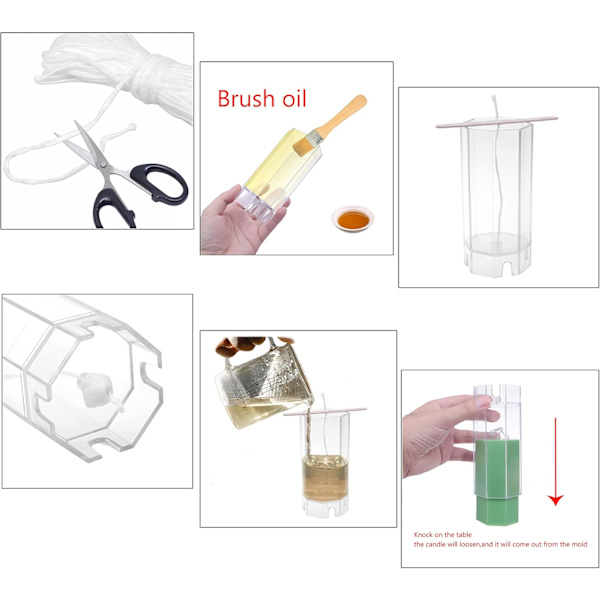 Brush oil

Knock on the table
the candle will loosen,and it will come out from the mold