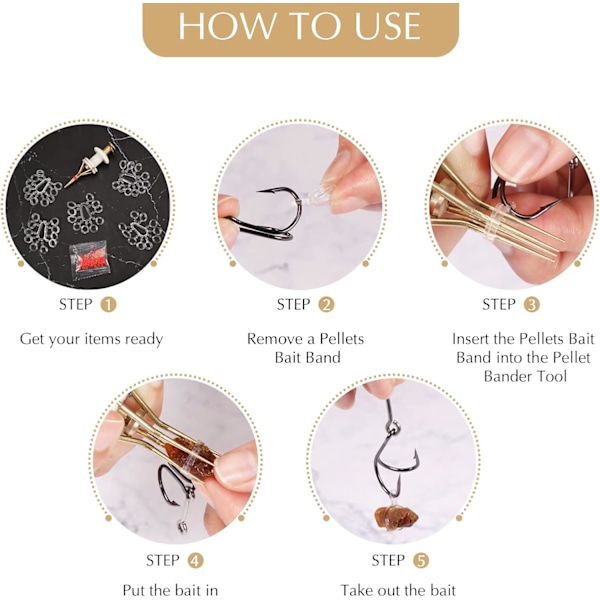 HOW TO USE

STEP 1

Get your items ready

STEP 2

Remove a Pellets Bait Band

STEP 3

Insert the Pellets Bait Band into the Pellet Bander Tool

STEP 4

Put the bait in

STEP 5

Take out the bait