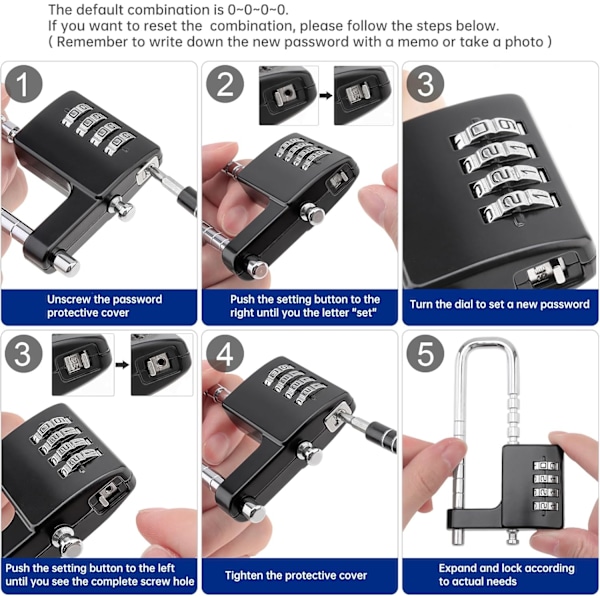 The default combination is 0~0~0~0.
If you want to reset the combination, please follow the steps below.
( Remember to write down the new password with a memo or take a photo )

1

Unscrew the password protective cover

2

Push the setting button to the right until you the letter "set"

3

Turn the dial to set a new password

3

Push the setting button to the left until you see the complete screw hole

4

Tighten the protective cover

5

Expand and lock according to actual needs