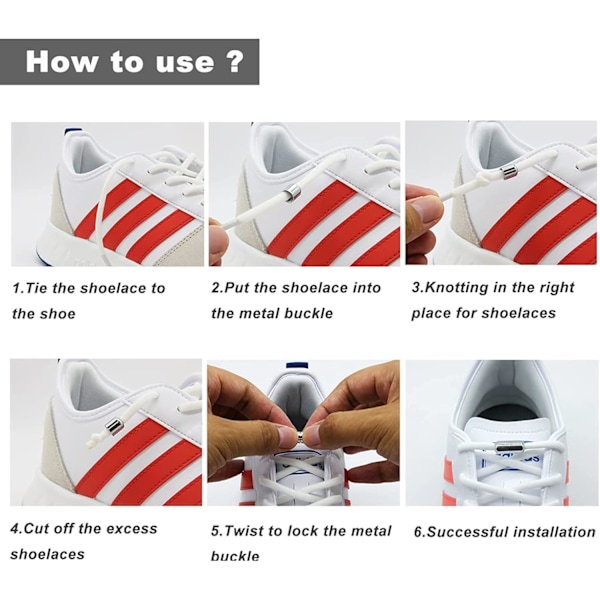 How to use ?

1.Tie the shoelace to the shoe

2.Put the shoelace into the metal buckle

3.Knotting in the right place for shoelaces

4.Cut off the excess shoelaces

5.Twist to lock the metal buckle

6.Successful installation