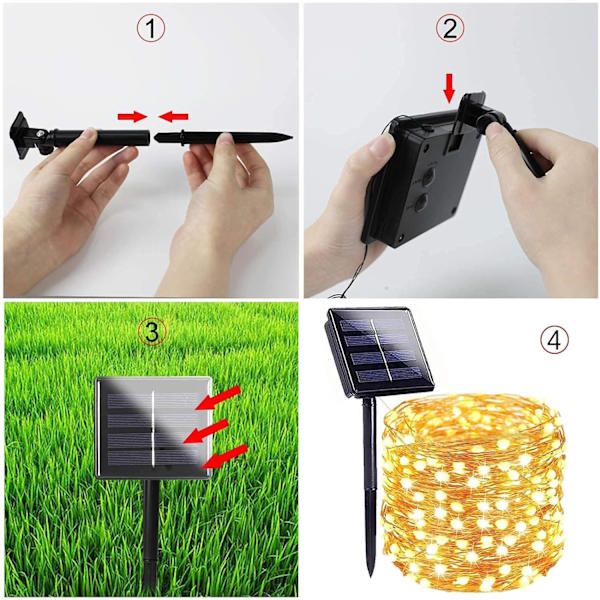 ①

②

③

④