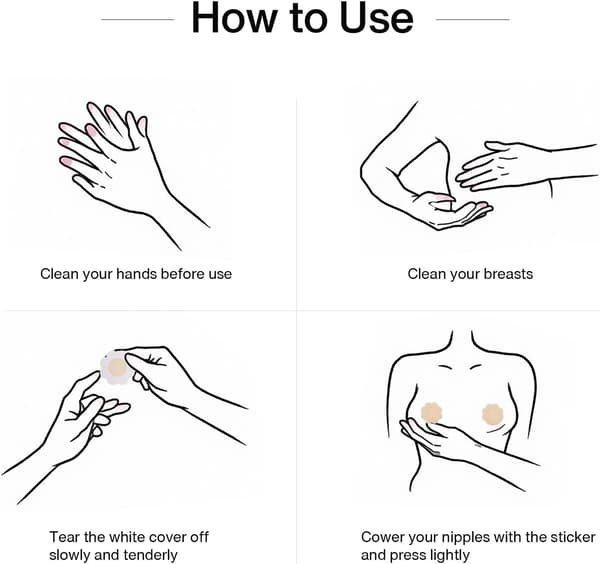 How to Use

Clean your hands before use

Clean your breasts

Tear the white cover off slowly and tenderly

Cower your nipples with the sticker and press lightly