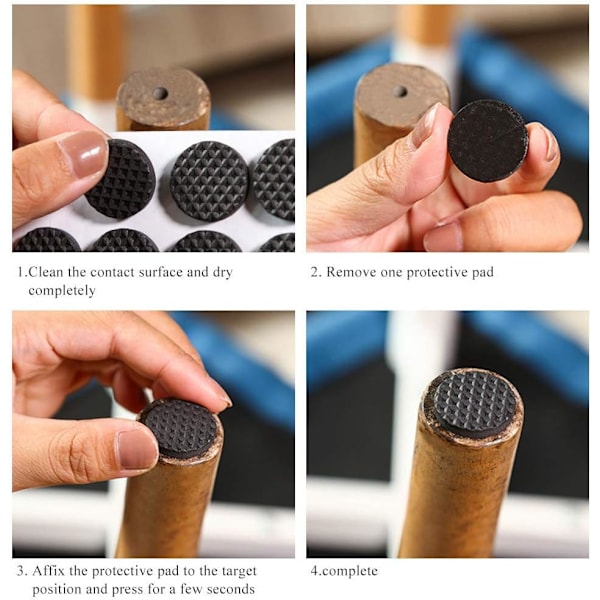 1.Clean the contact surface and dry completely

2. Remove one protective pad

3. Affix the protective pad to the target position and press for a few seconds

4.complete