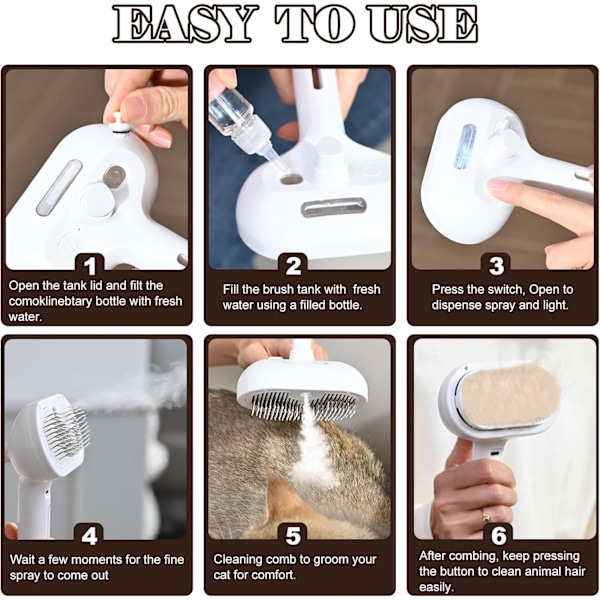 EASY TO USE

1
Open the tank lid and filt the comoklinebtary bottle with fresh water.

2
Fill the brush tank with fresh water using a filled bottle.

3
Press the switch, Open to dispense spray and light.

4
Wait a few moments for the fine spray to come out

5
Cleaning comb to groom your cat for comfort.

6
After combing, keep pressing the button to clean animal hair easily.