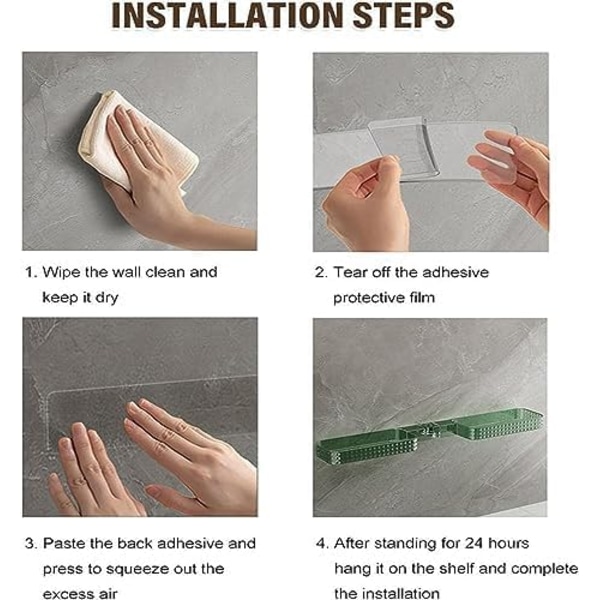 INSTALLATION STEPS

1. Wipe the wall clean and keep it dry

2. Tear off the adhesive protective film

3. Paste the back adhesive and press to squeeze out the excess air

4. After standing for 24 hours hang it on the shelf and complete the installation