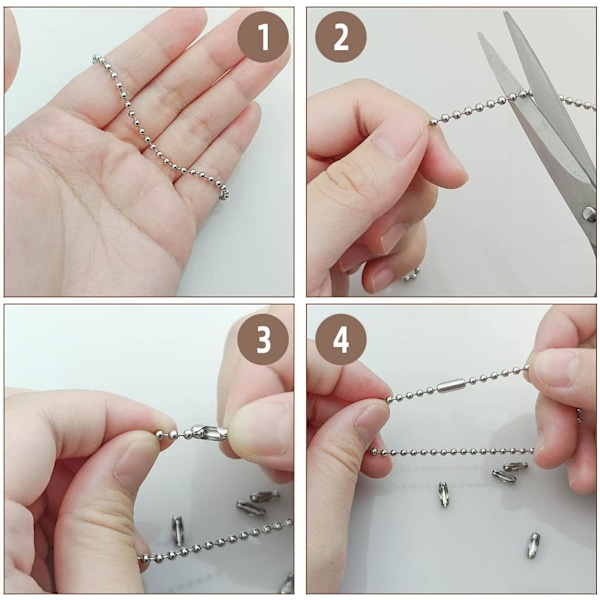 1
2
3
4