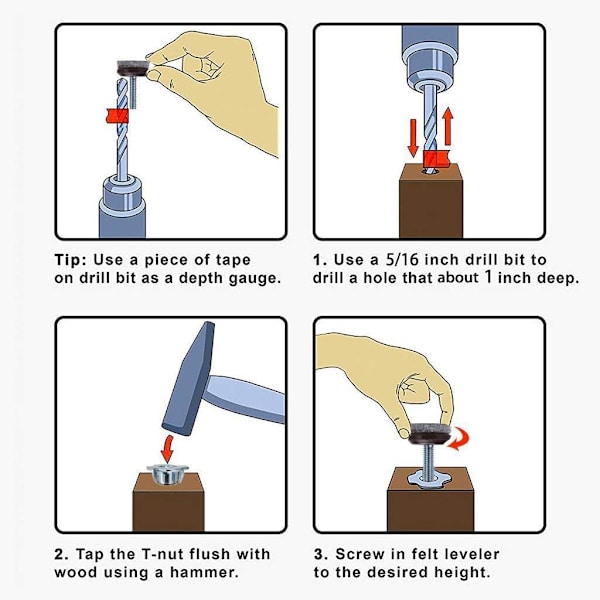 Tip: Use a piece of tape on drill bit as a depth gauge.

1. Use a 5/16 inch drill bit to drill a hole that about 1 inch deep.

2. Tap the T-nut flush with wood using a hammer.

3. Screw in felt leveler to the desired height.