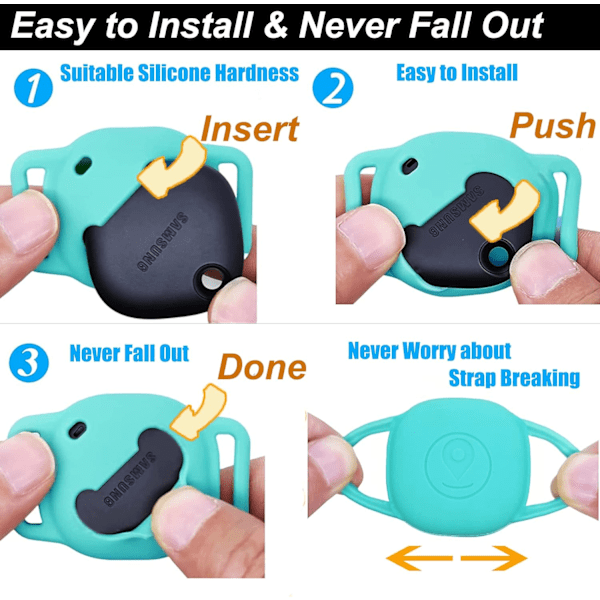 Easy to Install & Never Fall Out

1 Suitable Silicone Hardness

Insert

SAMSUNG

2 Easy to Install

Push

SAMSUNG

3 Never Fall Out

Done

SAMSUNG

Never Worry about Strap Breaking