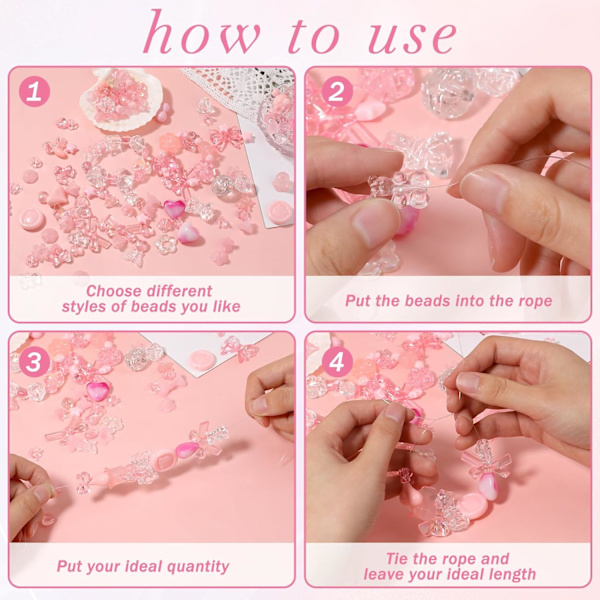 how to use

1

Choose different styles of beads you like

2

Put the beads into the rope

3

Put your ideal quantity

4

Tie the rope and leave your ideal length